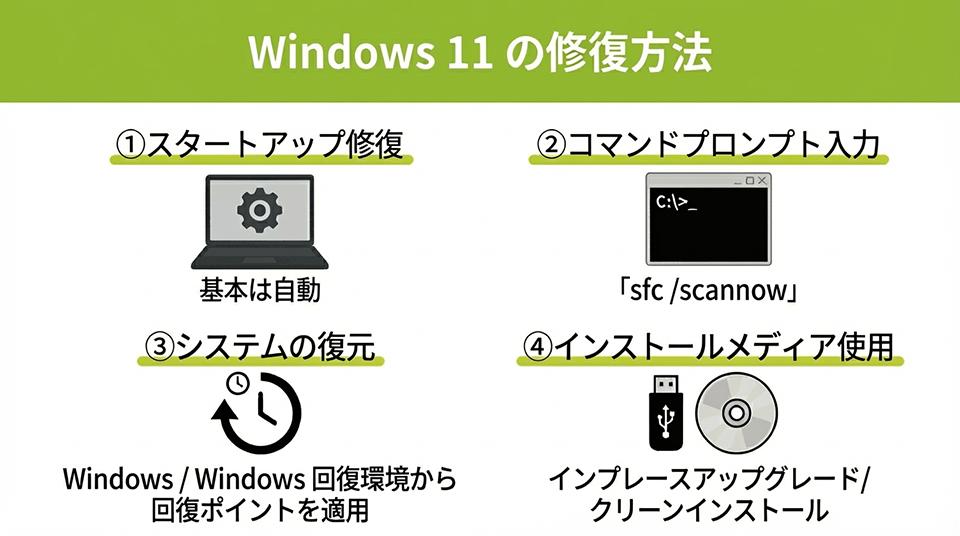 Windows 11 の修復方法

①スタートアップ修復

基本は自動

②コマンドプロンプト入力

C:\>_

「sfc /scannow」

③システムの復元

Windows / Windows 回復環境から回復ポイントを適用

④インストールメディア使用

インプレースアップグレード/クリーンインストール